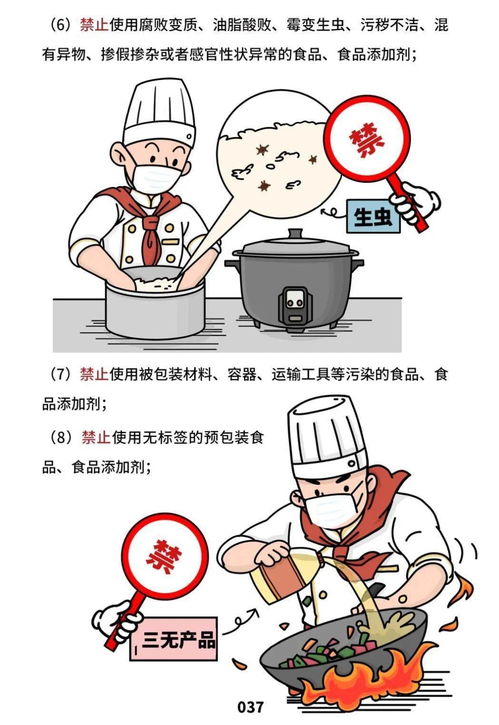 （6）禁止使用腐败变质、油脂酸败、霉变生虫、污秽不洁、混有异物、掺假掺杂或者感官性状异常的食品、食品添加剂；

禁

生虫

（7）禁止使用被包装材料、容器、运输工具等污染的食品、食品添加剂；

（8）禁止使用无标签的预包装食品、食品添加剂；

禁

三无产品

037